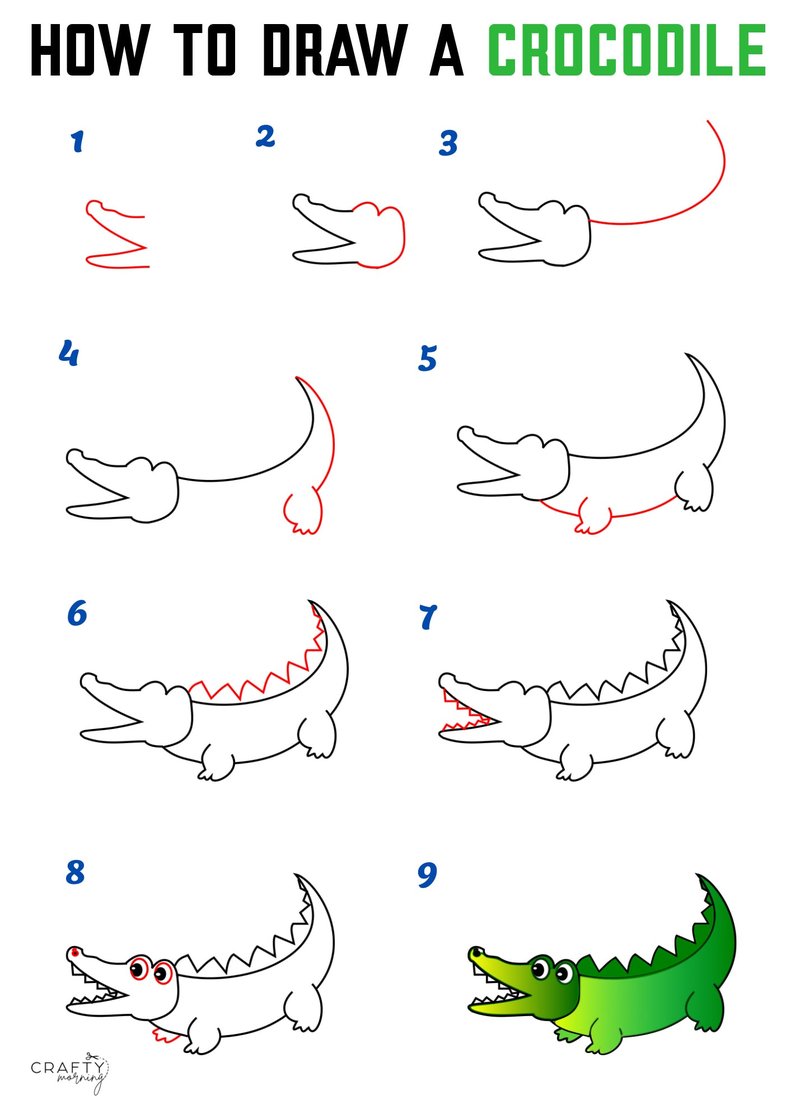 HOW TO DRAW A CROCODILE

1

2

3

4

5

6

7

8

9

CRAFTY morning